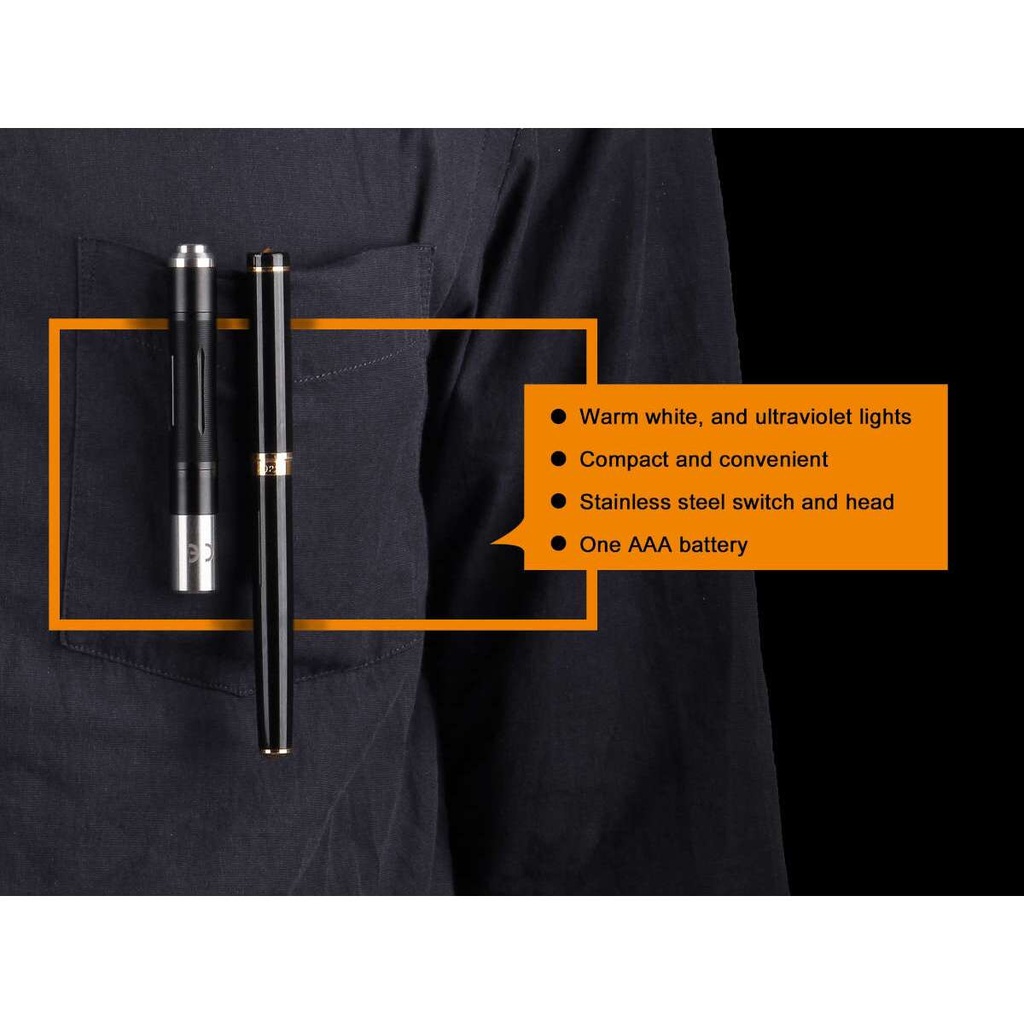 ● Warm white, and ultraviolet lights
● Compact and convenient
● Stainless steel switch and head
● One AAA battery