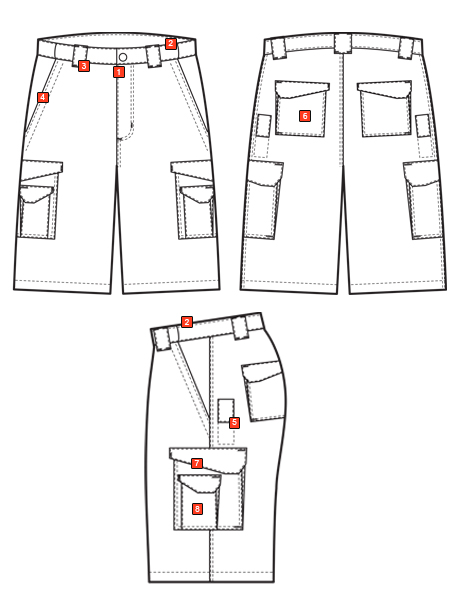 2
3
1
4
6
2
5
7
8