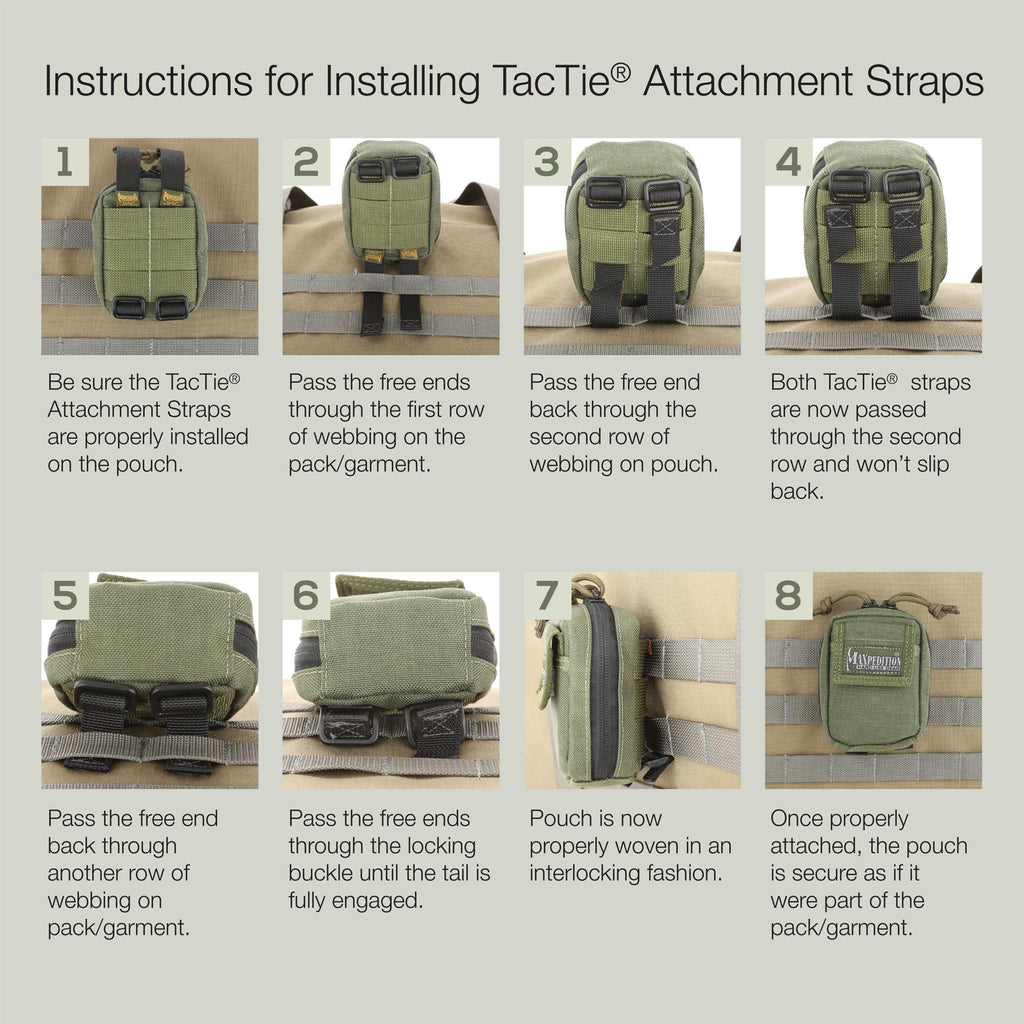 Instructions for Installing TacTie® Attachment Straps

1

Be sure the TacTie® Attachment Straps are properly installed on the pouch.

2

Pass the free ends through the first row of webbing on the pack/garment.

3

Pass the free end back through the second row of webbing on pouch.

4

Both TacTie® straps are now passed through the second row and won't slip back.

5

Pass the free end back through another row of webbing on pack/garment.

6

Pass the free ends through the locking buckle until the tail is fully engaged.

7

Pouch is now properly woven in an interlocking fashion.

8

MAXPEDITION

Once properly attached, the pouch is secure as if it were part of the pack/garment.